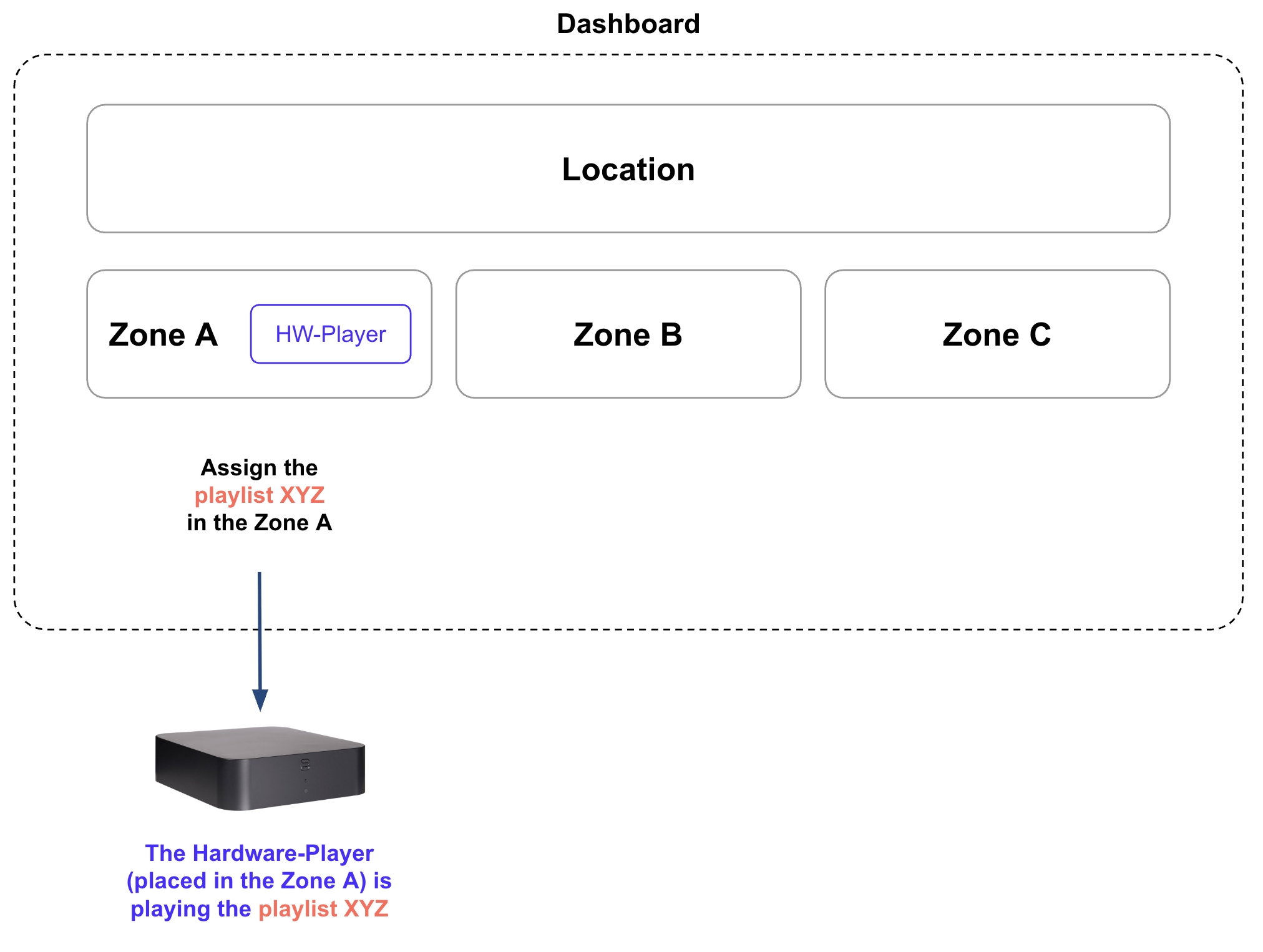 Dashboard

Location

Zone A

HW-Player

Zone B

Zone C

Assign the playlist XYZ in the Zone A

The Hardware-Player (placed in the Zone A) is playing the playlist XYZ